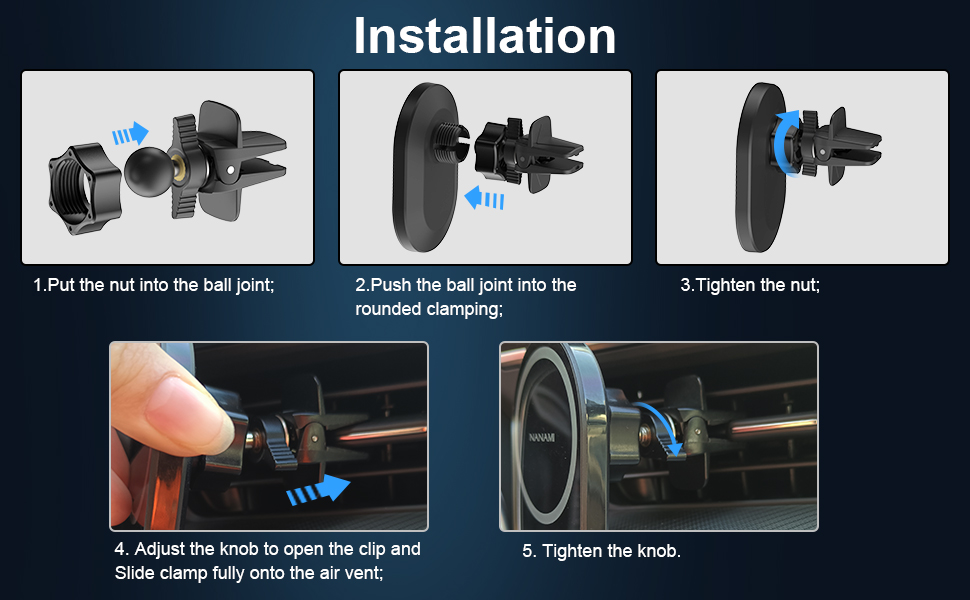 Installation

1.Put the nut into the ball joint;

2.Push the ball joint into the rounded clamping;

3.Tighten the nut;

NANAMI

4. Adjust the knob to open the clip and Slide clamp fully onto the air vent;

5. Tighten the knob.