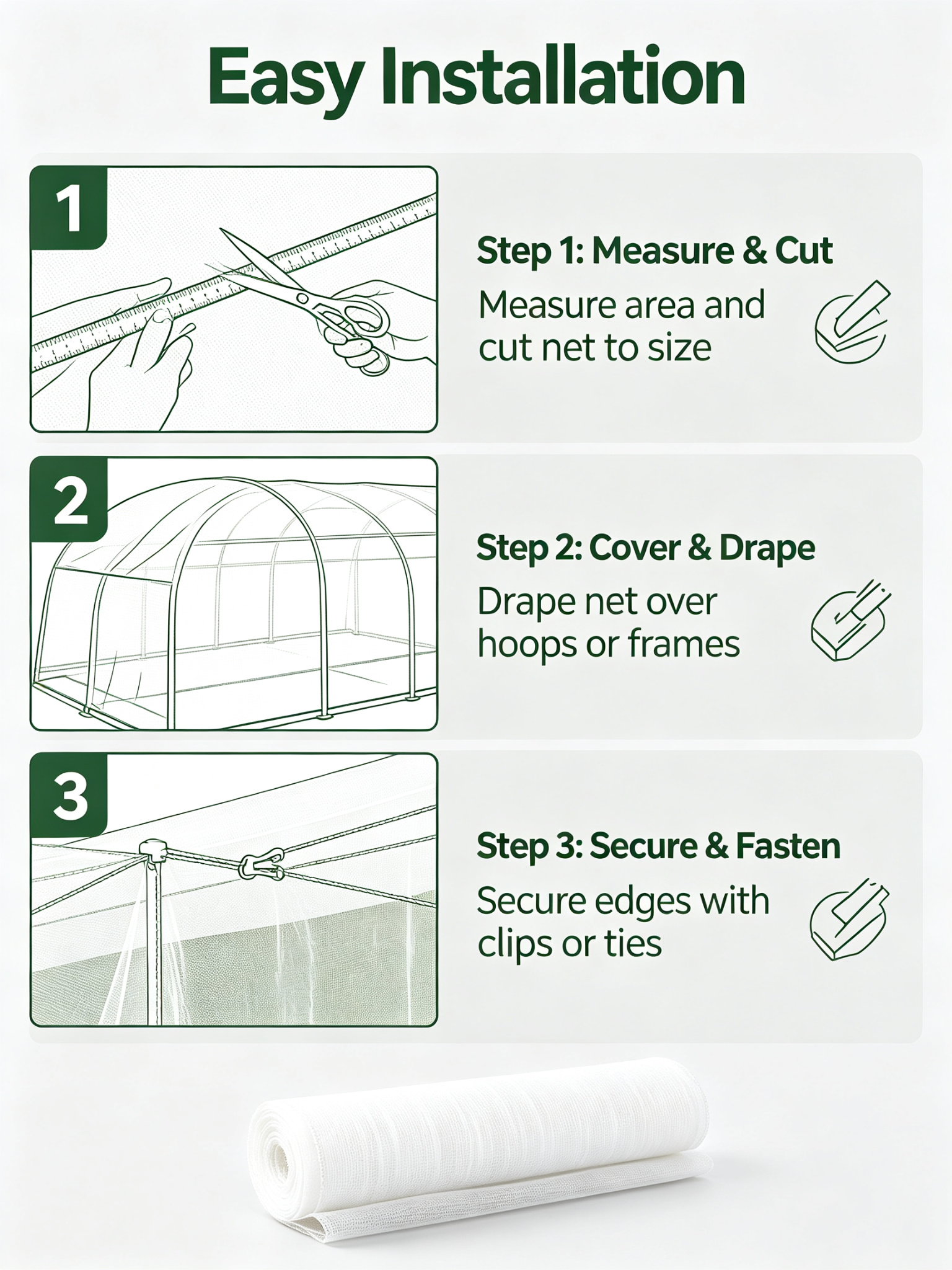 Easy Installation

1

Step 1: Measure & Cut

Measure area and cut net to size

2

Step 2: Cover & Drape

Drape net over hoops or frames

3

Step 3: Secure & Fasten

Secure edges with clips or ties