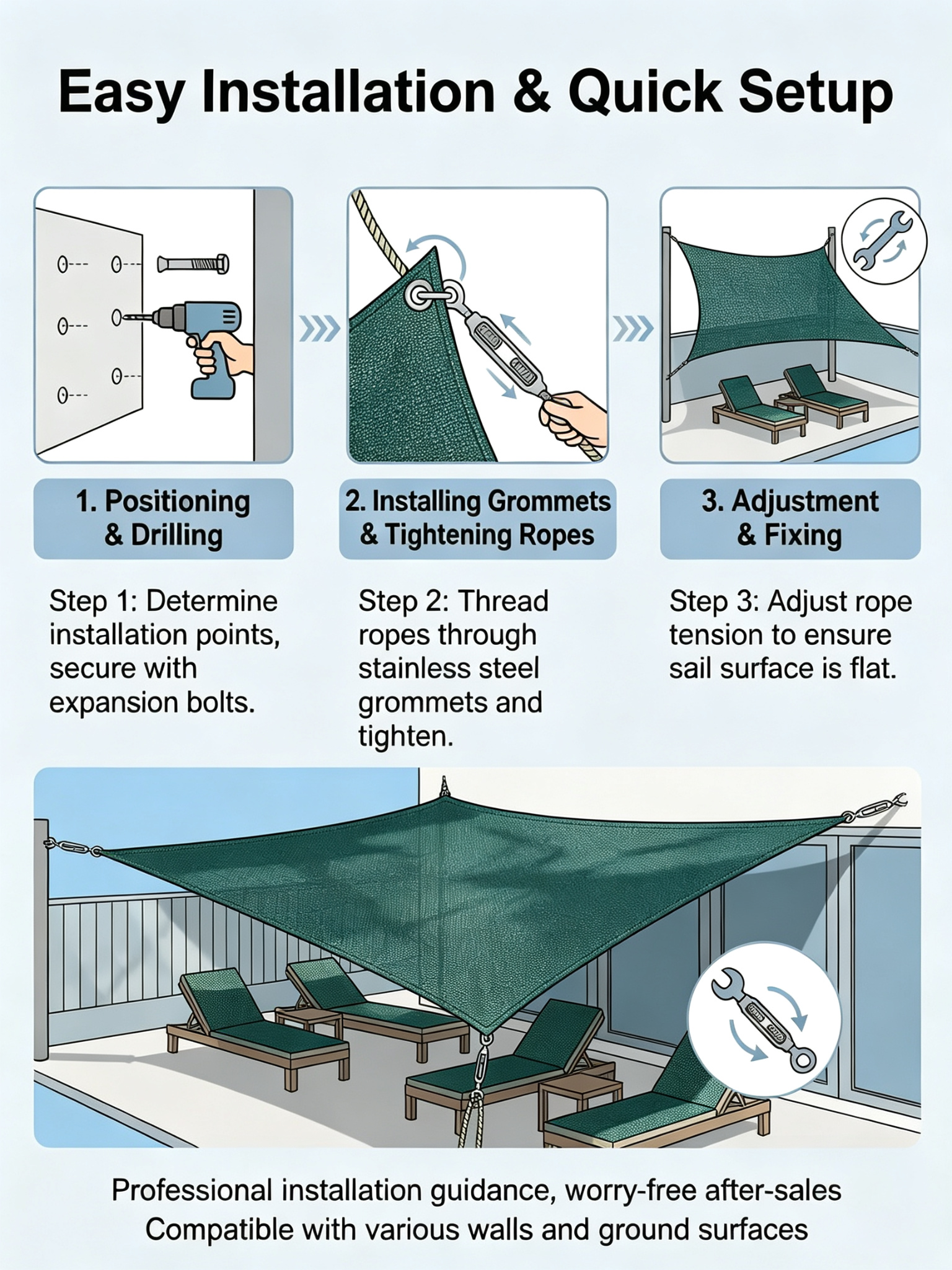 Easy Installation & Quick Setup

1. Positioning & Drilling

Step 1: Determine installation points, secure with expansion bolts.

2. Installing Grommets & Tightening Ropes

Step 2: Thread ropes through stainless steel grommets and tighten.

3. Adjustment & Fixing

Step 3: Adjust rope tension to ensure sail surface is flat.

Professional installation guidance, worry-free after-sales
Compatible with various walls and ground surfaces