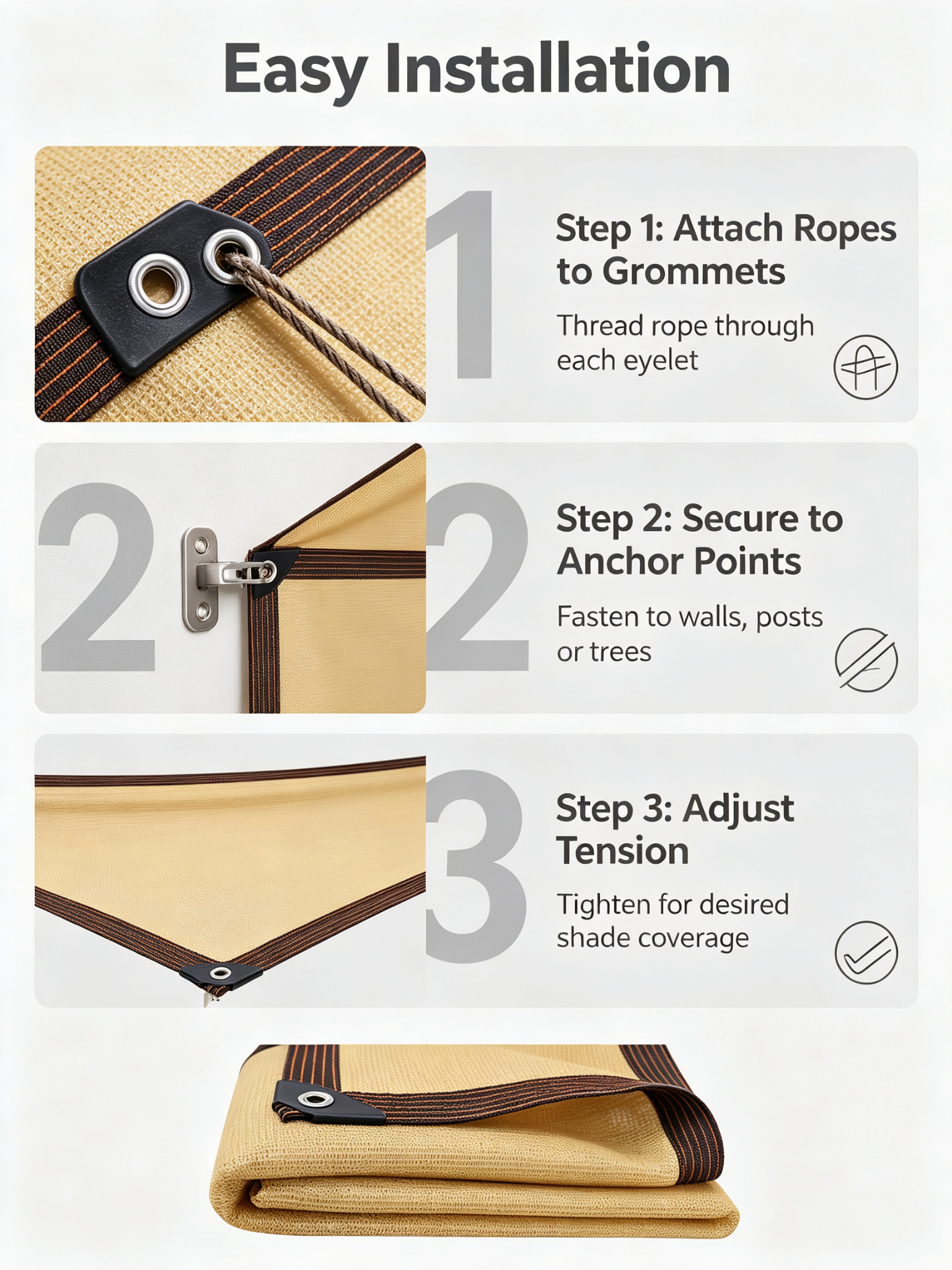 Easy Installation

1

Step 1: Attach Ropes to Grommets

Thread rope through each eyelet

2

2

Step 2: Secure to Anchor Points

Fasten to walls, posts or trees

3

Step 3: Adjust Tension

Tighten for desired shade coverage