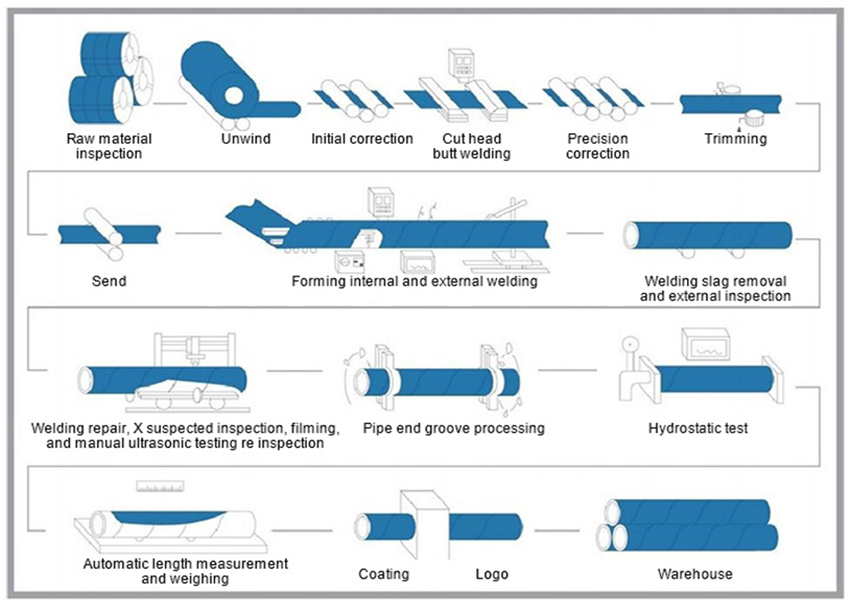 Raw material inspection

Unwind

Initial correction

Cut head butt welding

Precision correction

Trimming

Send

Forming internal and external welding

Welding slag removal and external inspection

Welding repair, X suspected inspection, filming, and manual ultrasonic testing re inspection

Pipe end groove processing

Hydrostatic test

Automatic length measurement and weighing

Coating

Logo

Warehouse