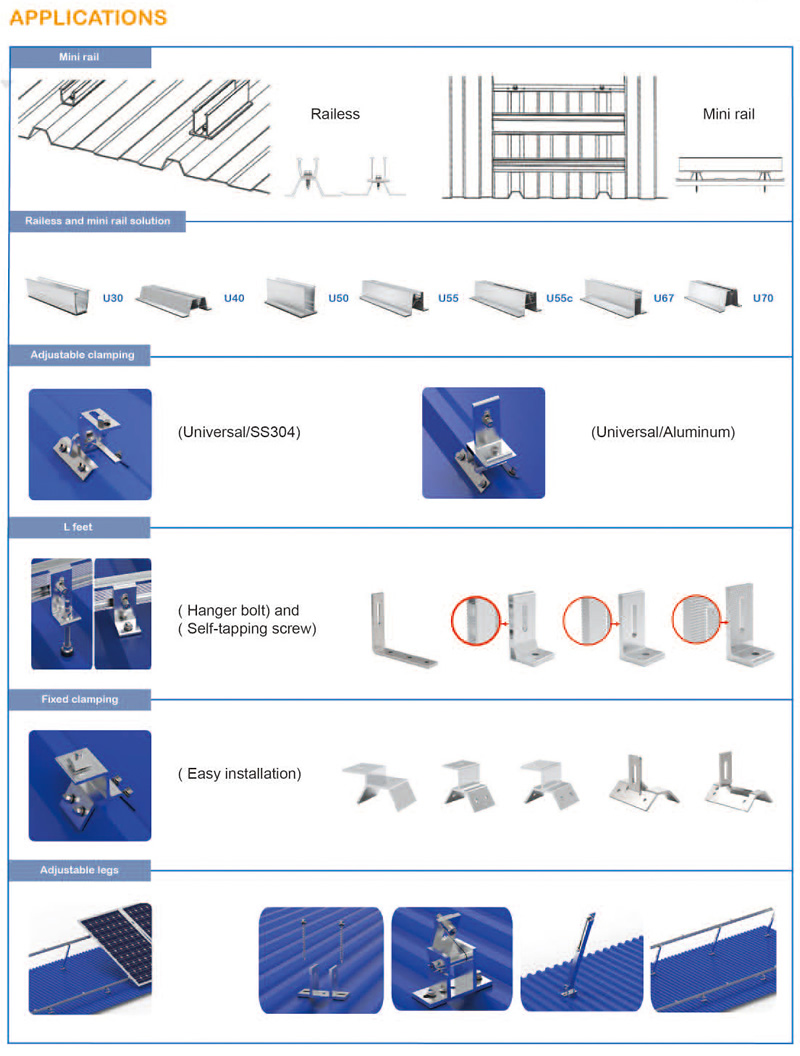 APPLICATIONS

Mini rail

Railess

Mini rail

Railess and mini rail solution

U30 U40 U50 U55 U55c U67 U70

Adjustable clamping

(Universal/SS304)

(Universal/Aluminum)

L feet

( Hanger bolt) and
( Self-tapping screw)

Fixed clamping

( Easy installation)

Adjustable legs