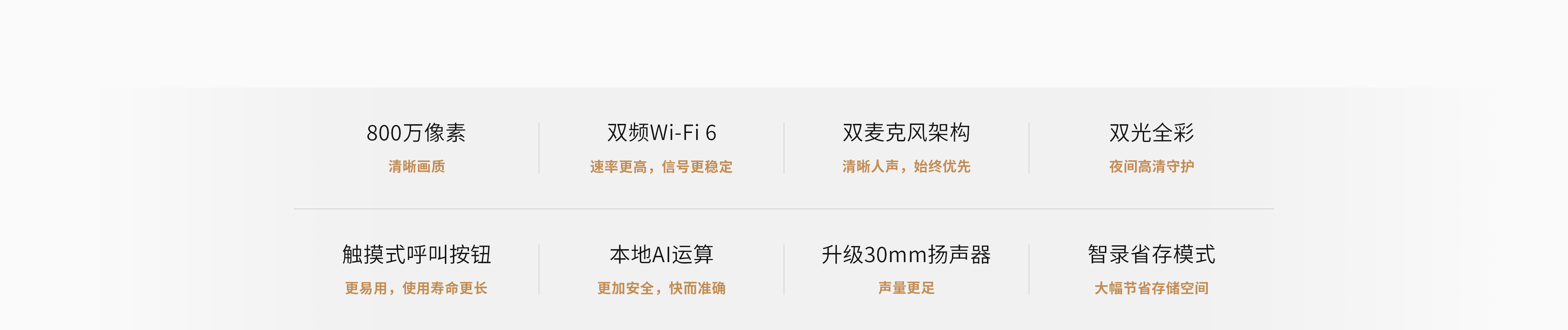 800万像素
清晰画质

双频Wi-Fi 6
速率更高，信号更稳定

双麦克风架构
清晰人声，始终优先

双光全彩
夜间高清守护

触摸式呼叫按钮
更易用，使用寿命更长

本地AI运算
更加安全，快而准确

升级30mm扬声器
声量更足

智录省存模式
大幅节省存储空间