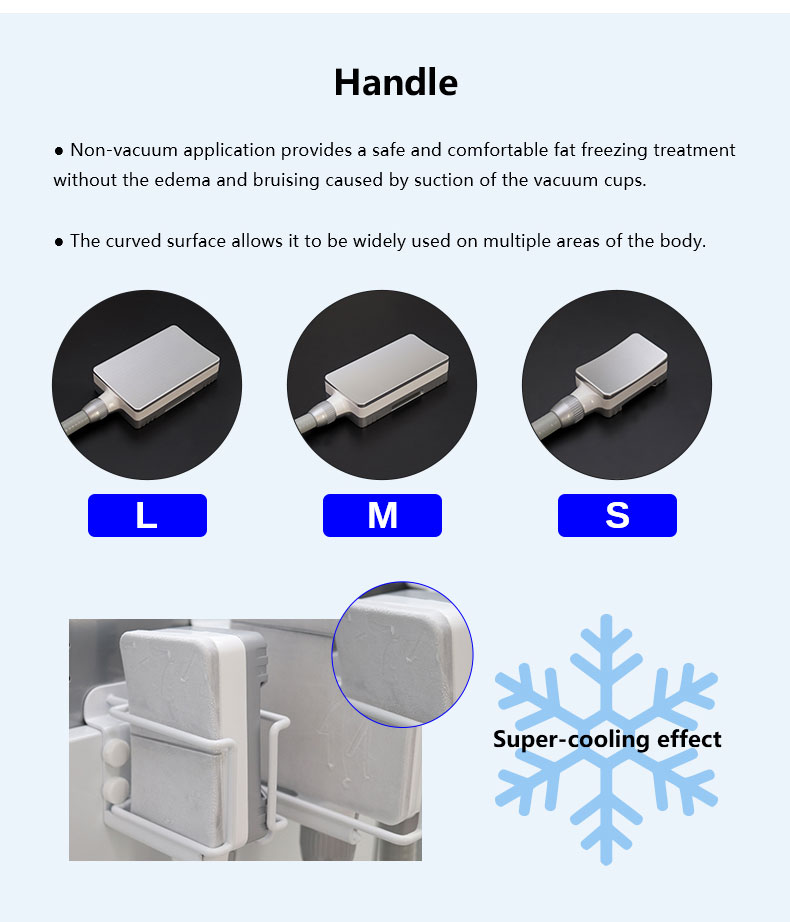 Handle

● Non-vacuum application provides a safe and comfortable fat freezing treatment without the edema and bruising caused by suction of the vacuum cups.

● The curved surface allows it to be widely used on multiple areas of the body.

L

M

S

Super-cooling effect