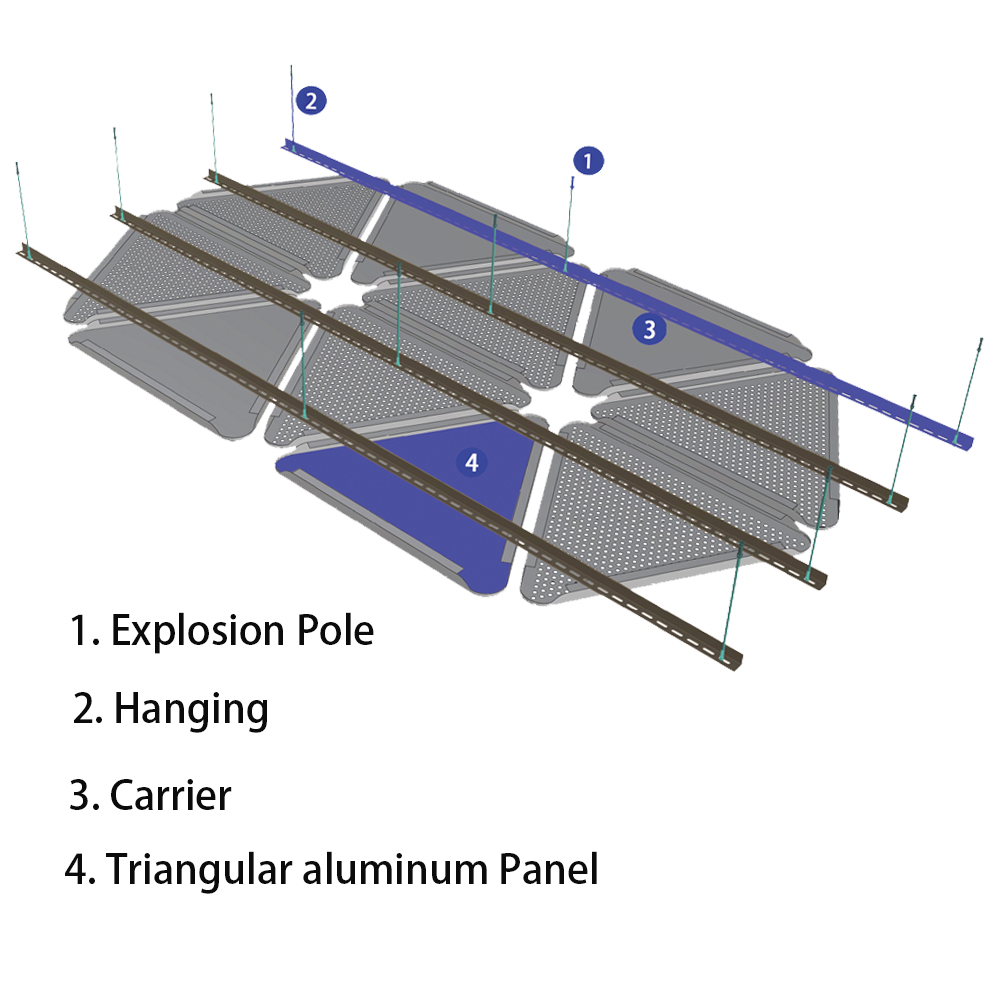 2

1

3

4

1. Explosion Pole

2. Hanging

3. Carrier

4. Triangular aluminum Panel