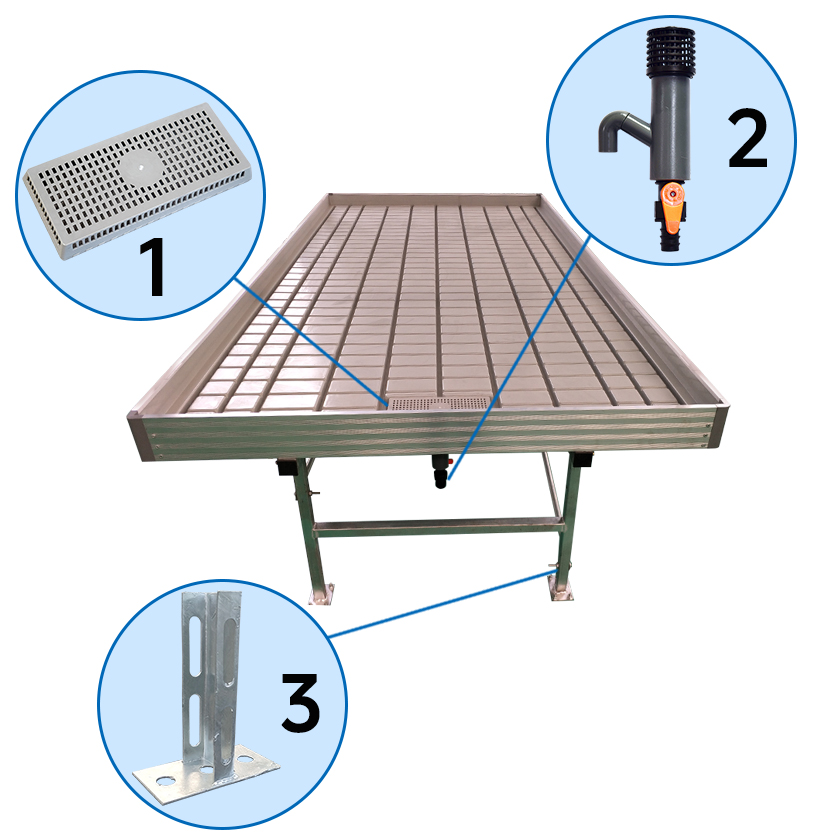 1
2
3