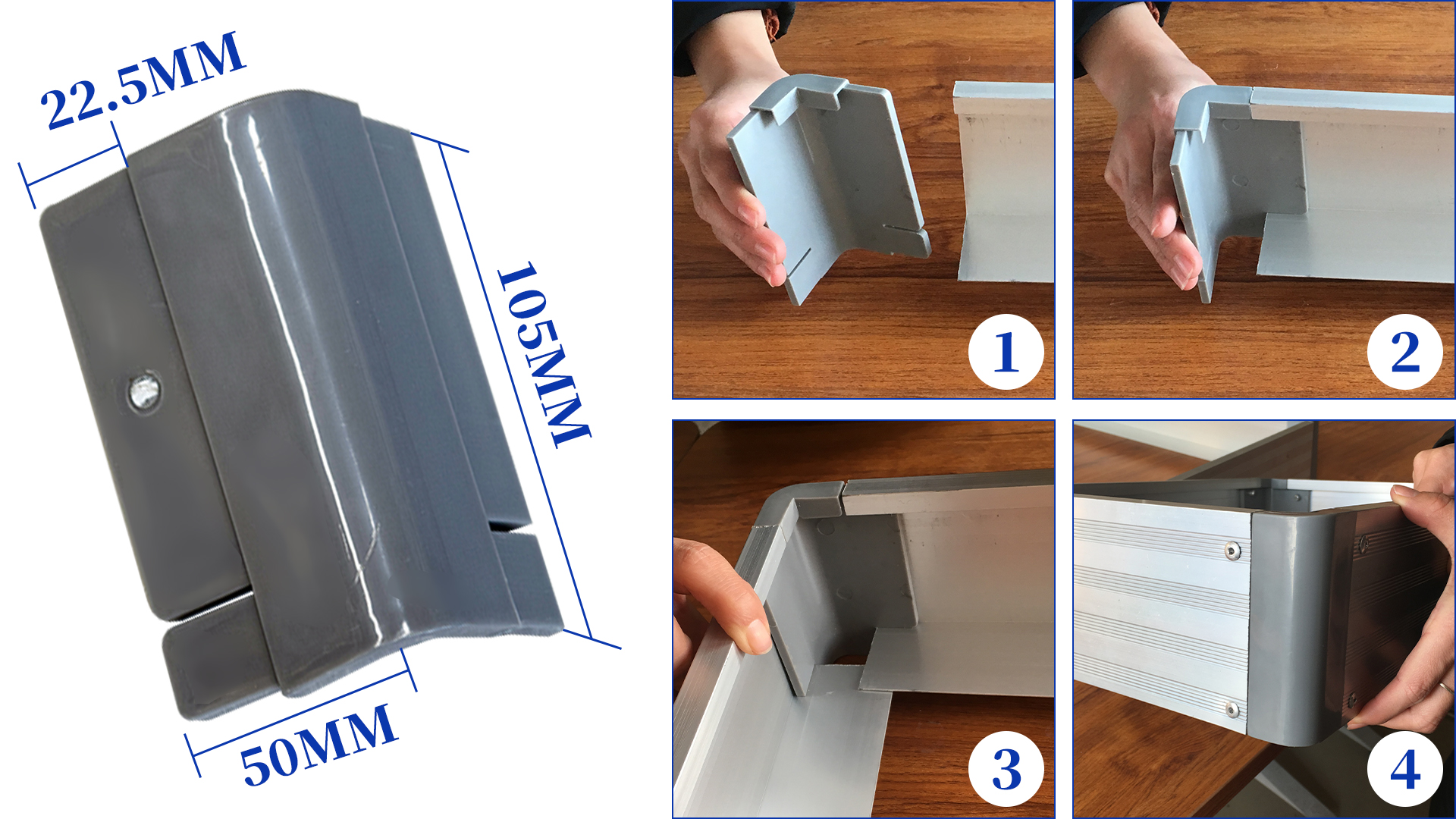 22.5MM

105MM

50MM

1

2

3

4