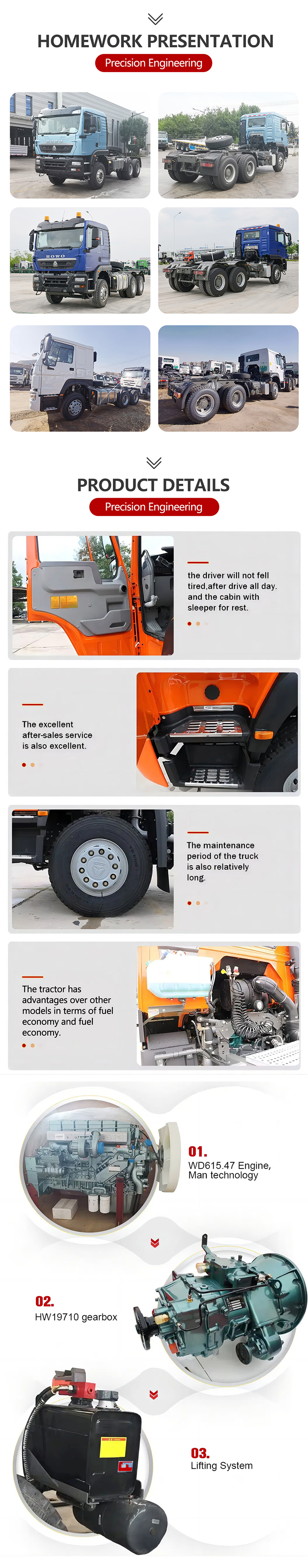 HOMEWORK PRESENTATION

Precision Engineering

HOWO

PRODUCT DETAILS

Precision Engineering

the driver will not fell tired,after drive all day. and the cabin with sleeper for rest.

The excellent after-sales service is also excellent.

The maintenance period of the truck is also relatively long.

The tractor has advantages over other models in terms of fuel economy and fuel economy.

01.
WD615.47 Engine, Man technology

02.
HW19710 gearbox

03.
Lifting System