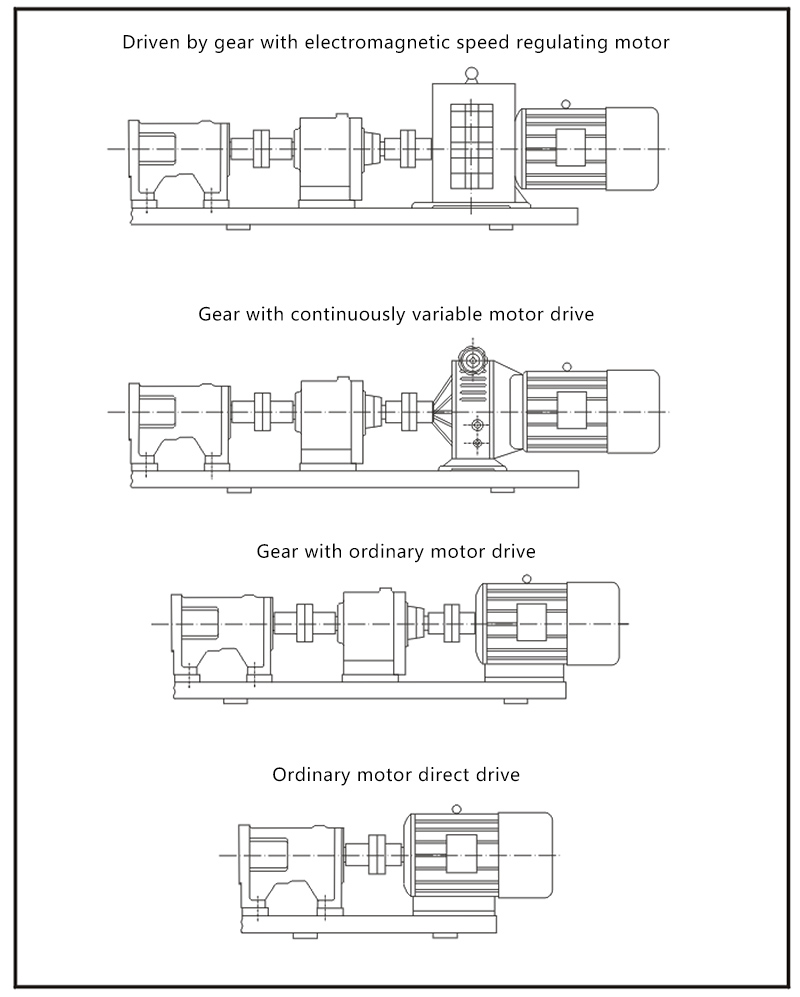 Driven by gear with electromagnetic speed regulating motor

Gear with continuously variable motor drive

Gear with ordinary motor drive

Ordinary motor direct drive