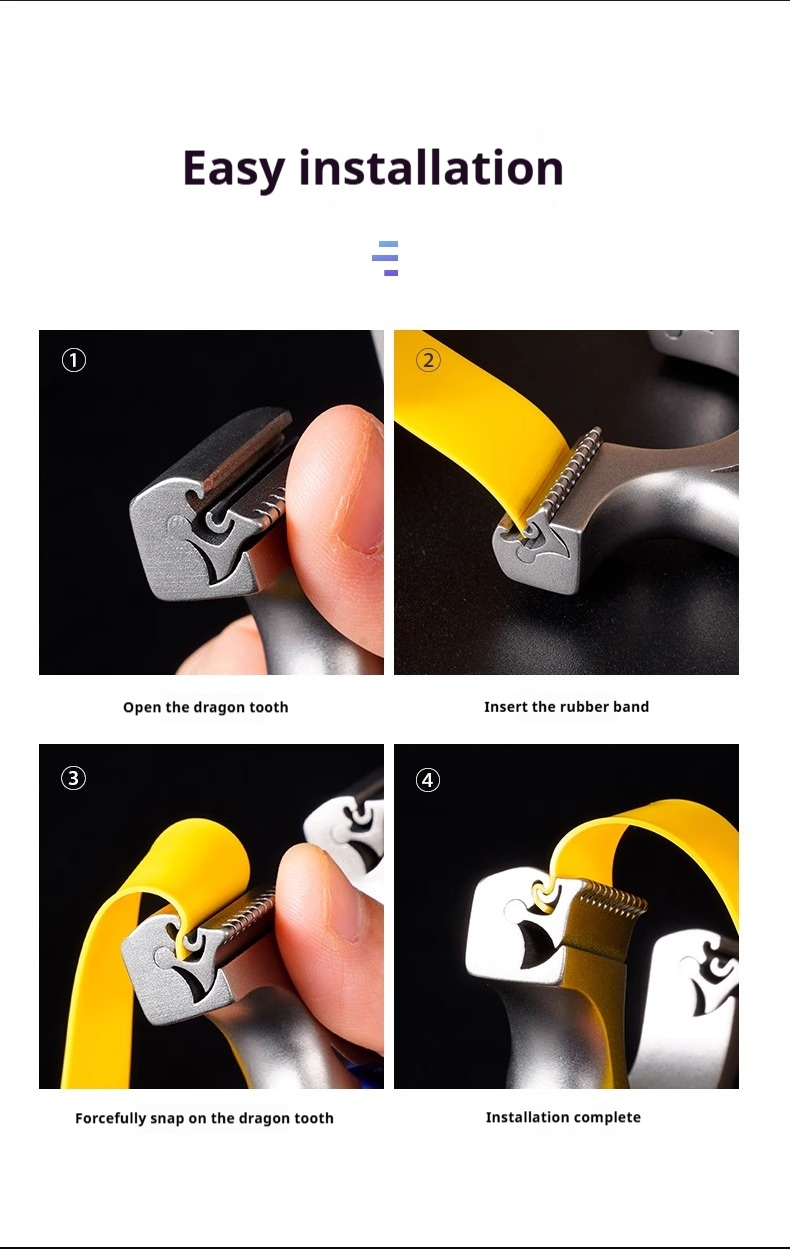 Easy installation

①

Open the dragon tooth

②

Insert the rubber band

③

Forcefully snap on the dragon tooth

④

Installation complete