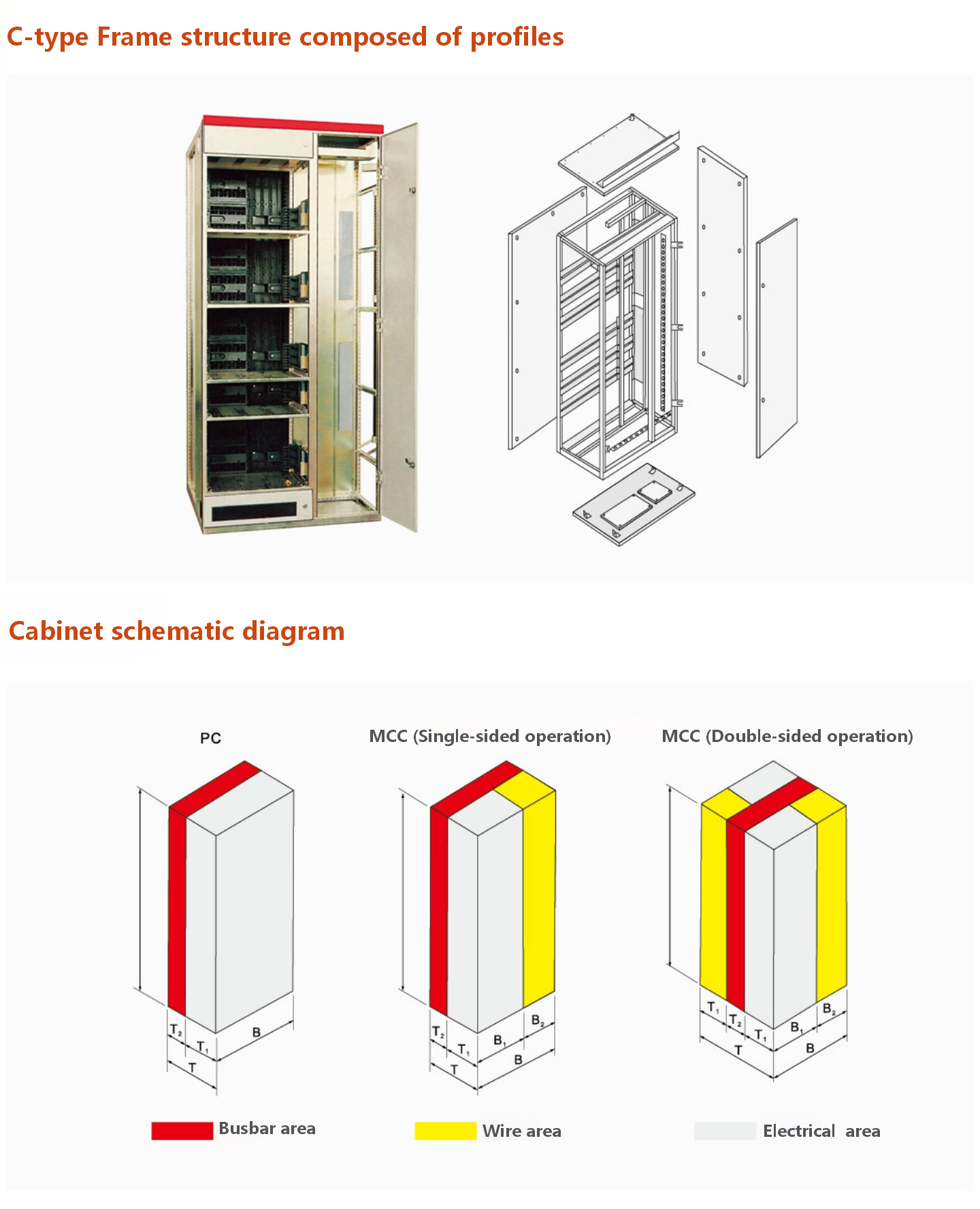 C-type Frame structure composed of profiles

Cabinet schematic diagram

PC

$T_2$ $T_1$ B T

MCC (Single-sided operation)

$T_2$ $T_1$ $B_1$ $B_2$ T B

MCC (Double-sided operation)

$T_1$ $T_2$ $T_1$ $B_1$ $B_2$ T B

Busbar area

Wire area

Electrical area