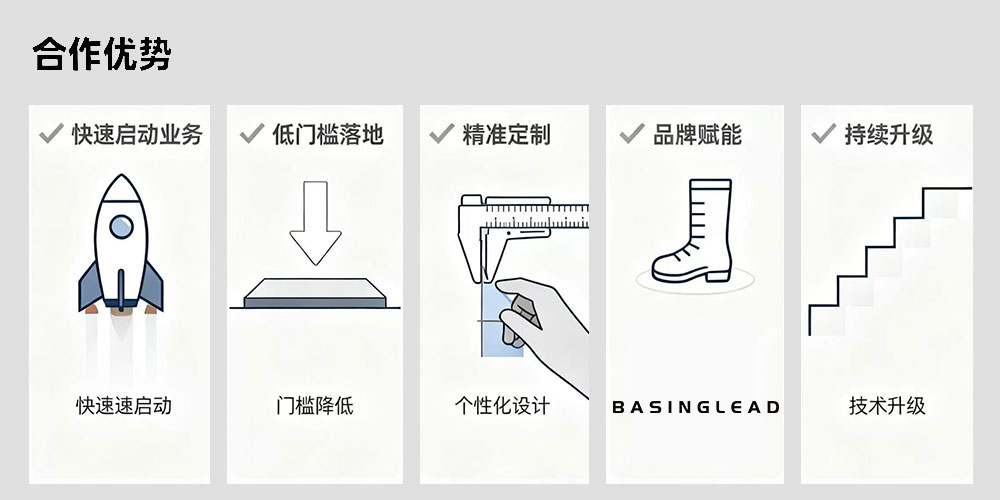 合作优势

✓ 快速启动业务

快速速启动

✓ 低门槛落地

门槛降低

✓ 精准定制

个性化设计

✓ 品牌赋能

BASINGLEAD

✓ 持续升级

技术升级