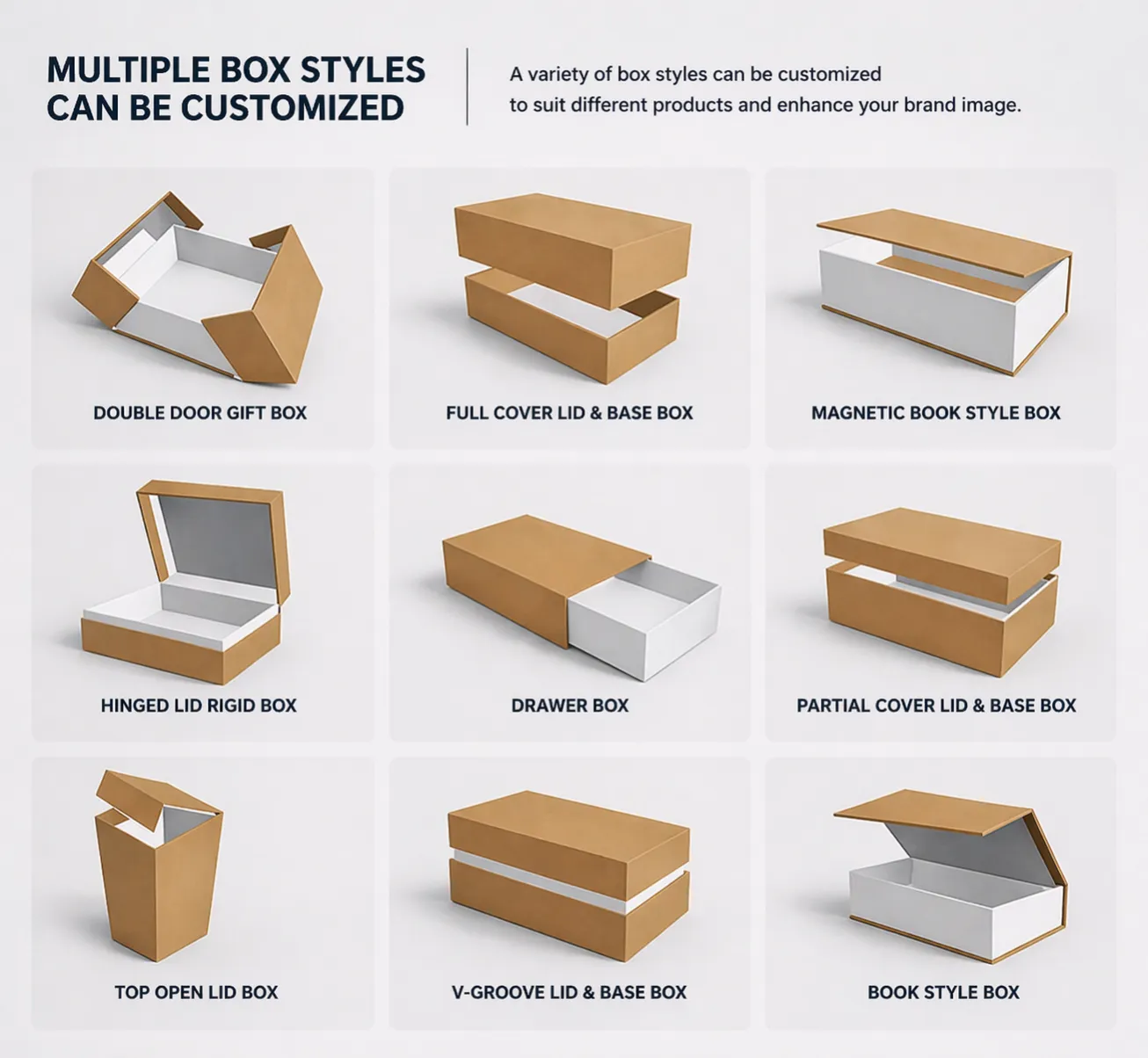 MULTIPLE BOX STYLES CAN BE CUSTOMIZED

A variety of box styles can be customized to suit different products and enhance your brand image.

DOUBLE DOOR GIFT BOX

FULL COVER LID & BASE BOX

MAGNETIC BOOK STYLE BOX

HINGED LID RIGID BOX

DRAWER BOX

PARTIAL COVER LID & BASE BOX

TOP OPEN LID BOX

V-GROOVE LID & BASE BOX

BOOK STYLE BOX