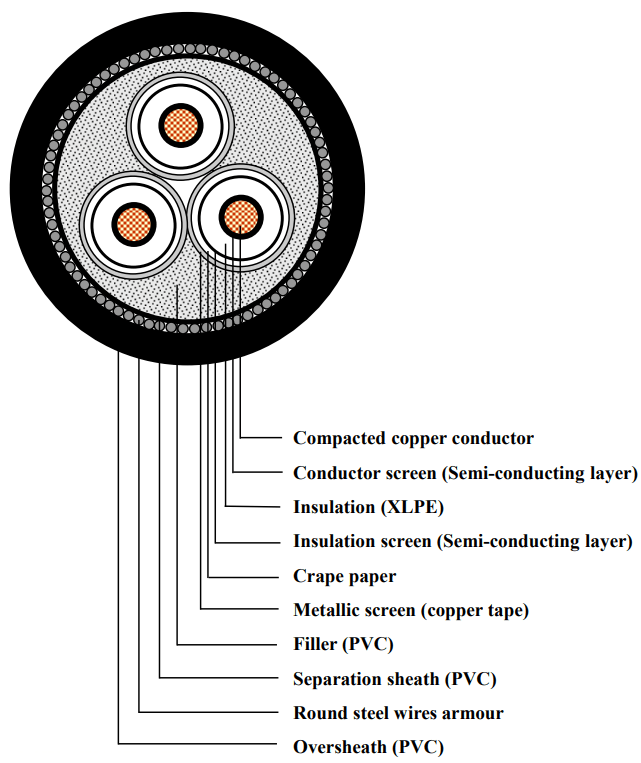 Compacted copper conductor
Conductor screen (Semi-conducting layer)
Insulation (XLPE)
Insulation screen (Semi-conducting layer)
Crape paper
Metallic screen (copper tape)
Filler (PVC)
Separation sheath (PVC)
Round steel wires armour
Oversheath (PVC)