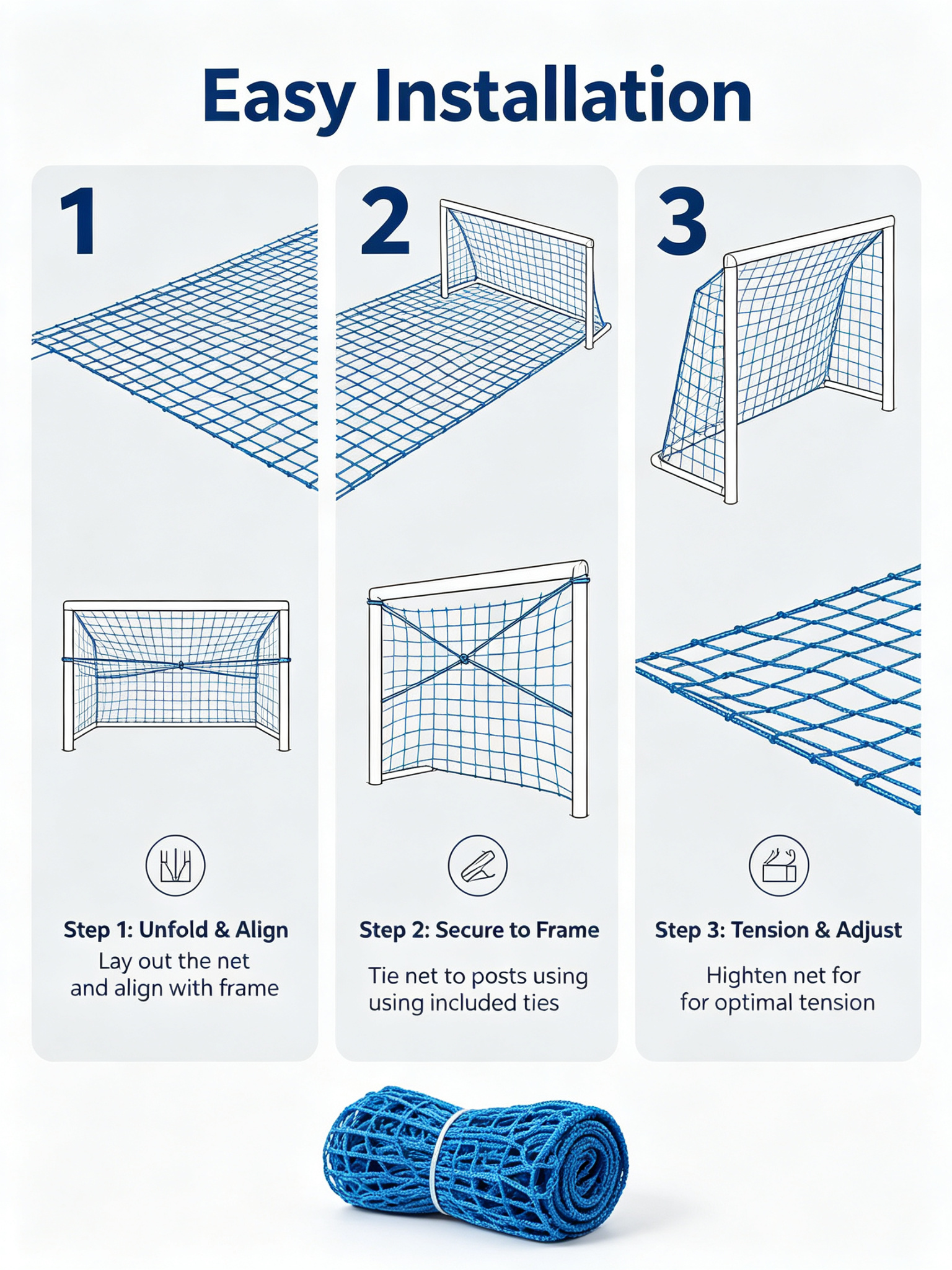 Easy Installation

1

Step 1: Unfold & Align
Lay out the net and align with frame

2

Step 2: Secure to Frame
Tie net to posts using using included ties

3

Step 3: Tension & Adjust
Highten net for for optimal tension