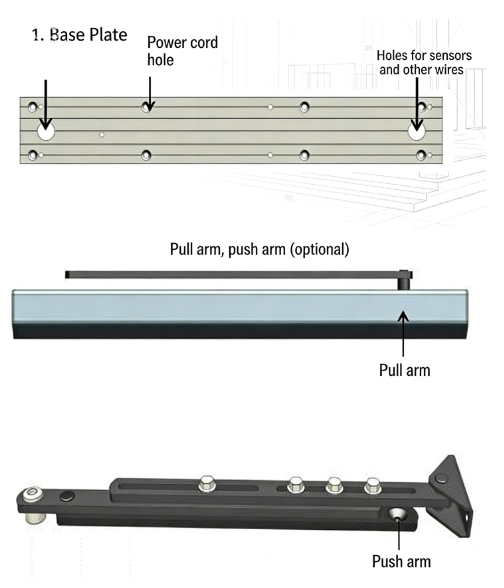 1. Base Plate

Power cord hole

Holes for sensors and other wires

Pull arm, push arm (optional)

Pull arm

Push arm