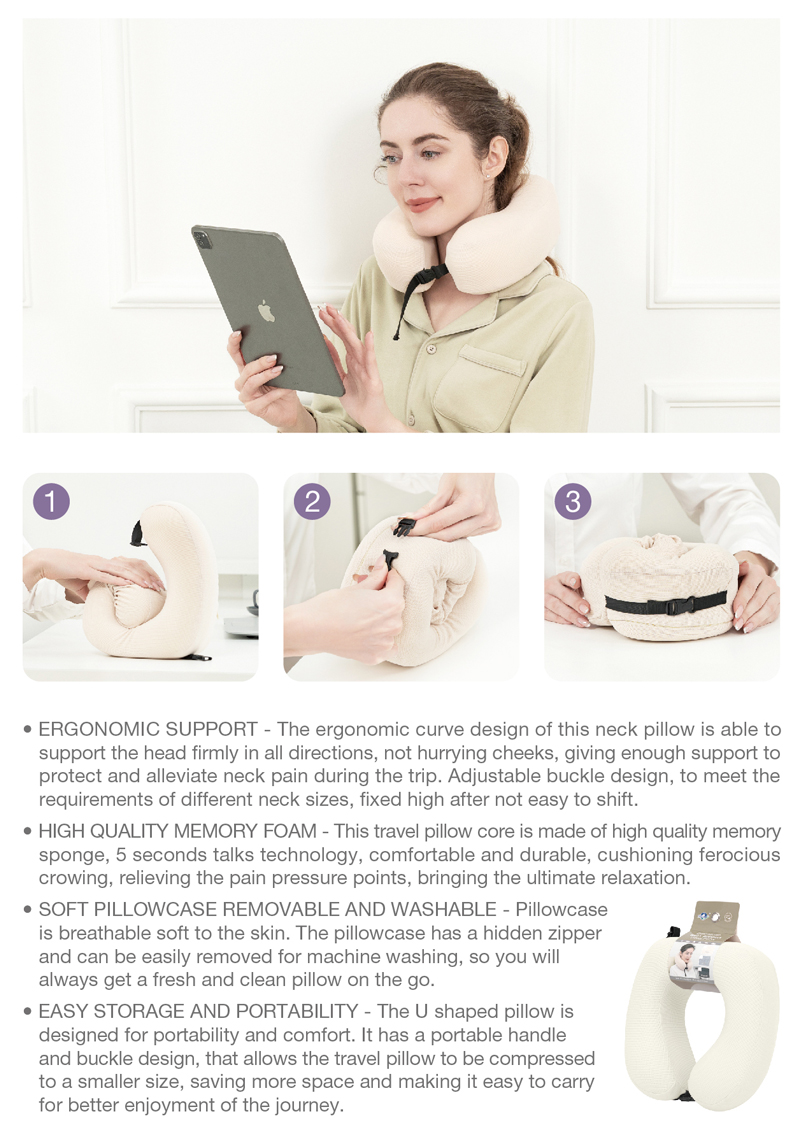 1

2

3

• ERGONOMIC SUPPORT - The ergonomic curve design of this neck pillow is able to support the head firmly in all directions, not hurrying cheeks, giving enough support to protect and alleviate neck pain during the trip. Adjustable buckle design, to meet the requirements of different neck sizes, fixed high after not easy to shift.

• HIGH QUALITY MEMORY FOAM - This travel pillow core is made of high quality memory sponge, 5 seconds talks technology, comfortable and durable, cushioning ferocious crowing, relieving the pain pressure points, bringing the ultimate relaxation.

• SOFT PILLOWCASE REMOVABLE AND WASHABLE - Pillowcase is breathable soft to the skin. The pillowcase has a hidden zipper and can be easily removed for machine washing, so you will always get a fresh and clean pillow on the go.

• EASY STORAGE AND PORTABILITY - The U shaped pillow is designed for portability and comfort. It has a portable handle and buckle design, that allows the travel pillow to be compressed to a smaller size, saving more space and making it easy to carry for better enjoyment of the journey.