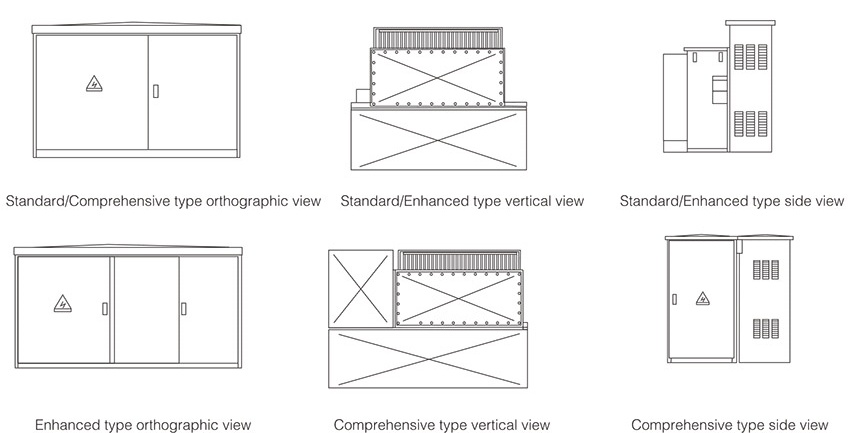 Standard/Comprehensive type orthographic view

Standard/Enhanced type vertical view

Standard/Enhanced type side view

Enhanced type orthographic view

Comprehensive type vertical view

Comprehensive type side view