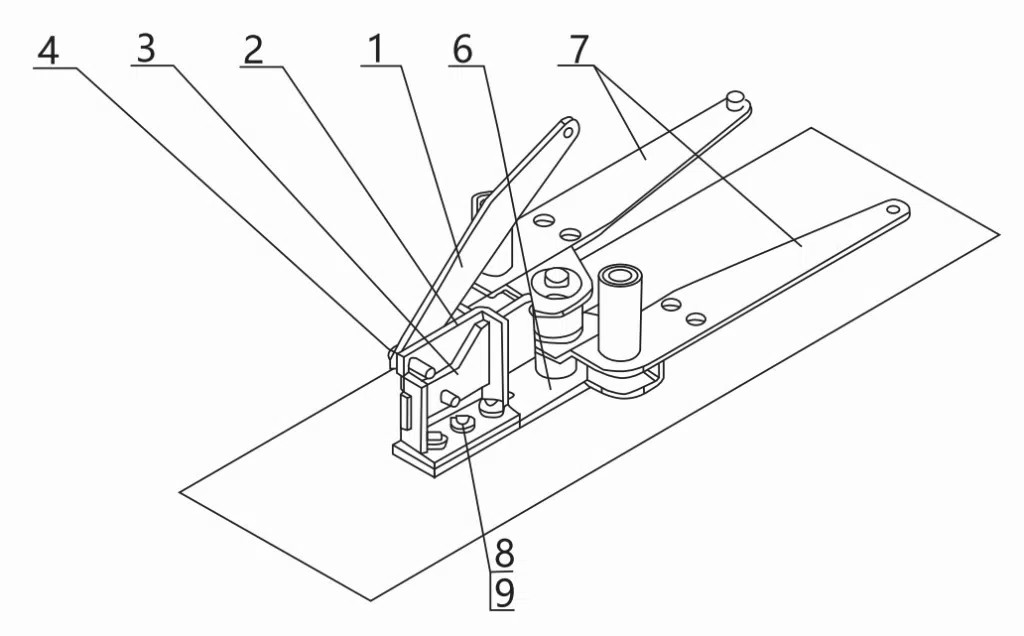 4
3
2
1
6
7
8
9