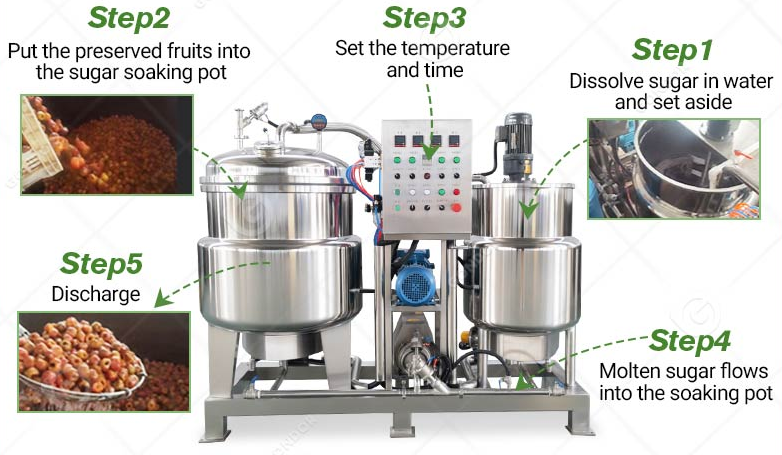 Step2
Put the preserved fruits into the sugar soaking pot

Step3
Set the temperature and time

Step1
Dissolve sugar in water and set aside

Step5
Discharge

Step4
Molten sugar flows into the soaking pot