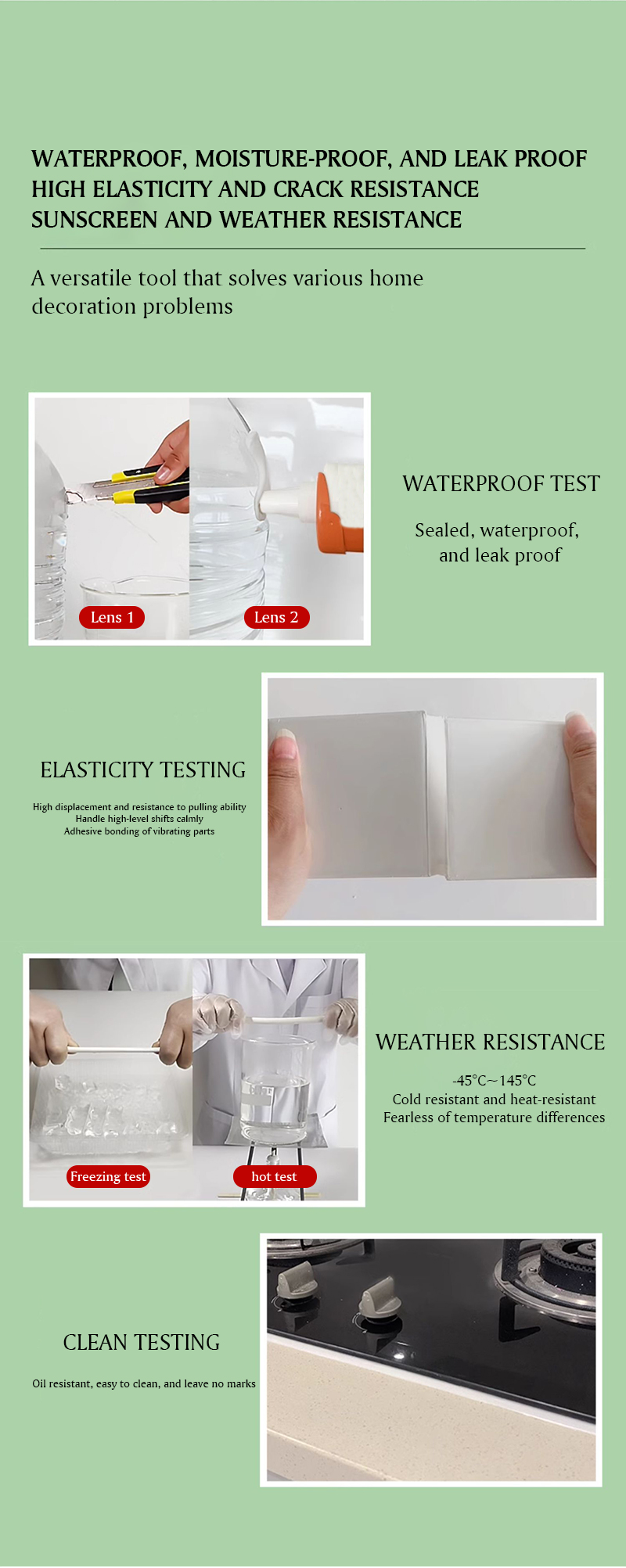 WATERPROOF, MOISTURE-PROOF, AND LEAK PROOF
HIGH ELASTICITY AND CRACK RESISTANCE
SUNSCREEN AND WEATHER RESISTANCE

A versatile tool that solves various home decoration problems

Lens 1
Lens 2

WATERPROOF TEST

Sealed, waterproof, and leak proof

ELASTICITY TESTING

High displacement and resistance to pulling ability
Handle high-level shifts calmly
Adhesive bonding of vibrating parts

Freezing test
hot test

WEATHER RESISTANCE

-45°C~145°C
Cold resistant and heat-resistant
Fearless of temperature differences

CLEAN TESTING

Oil resistant, easy to clean, and leave no marks