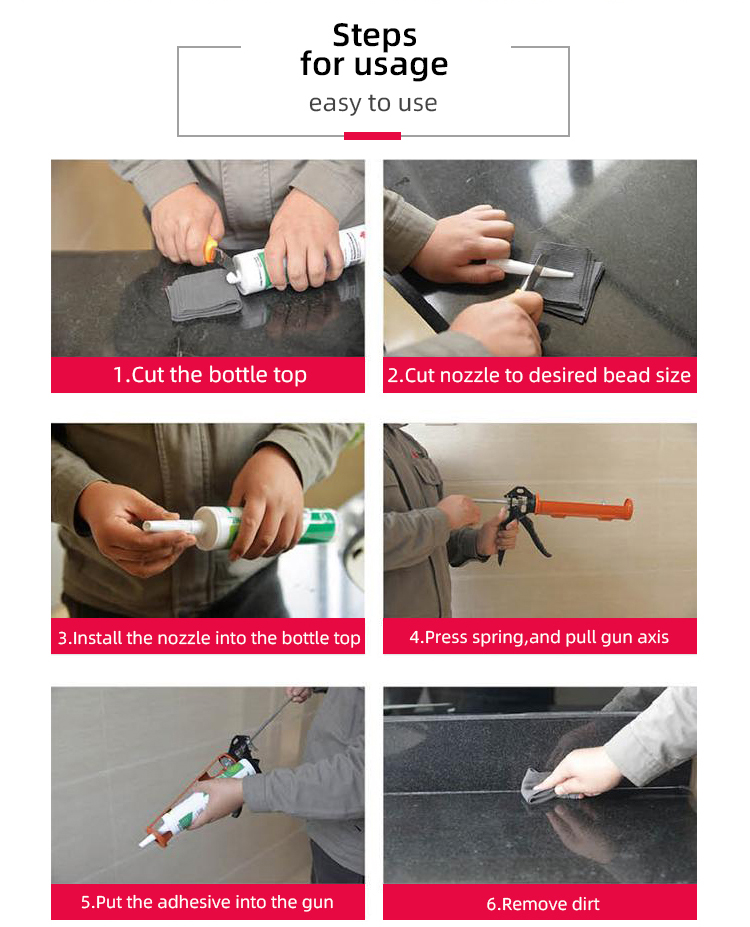 Steps
for usage
easy to use

1.Cut the bottle top

2.Cut nozzle to desired bead size

3.Install the nozzle into the bottle top

4.Press spring,and pull gun axis

5.Put the adhesive into the gun

6.Remove dirt