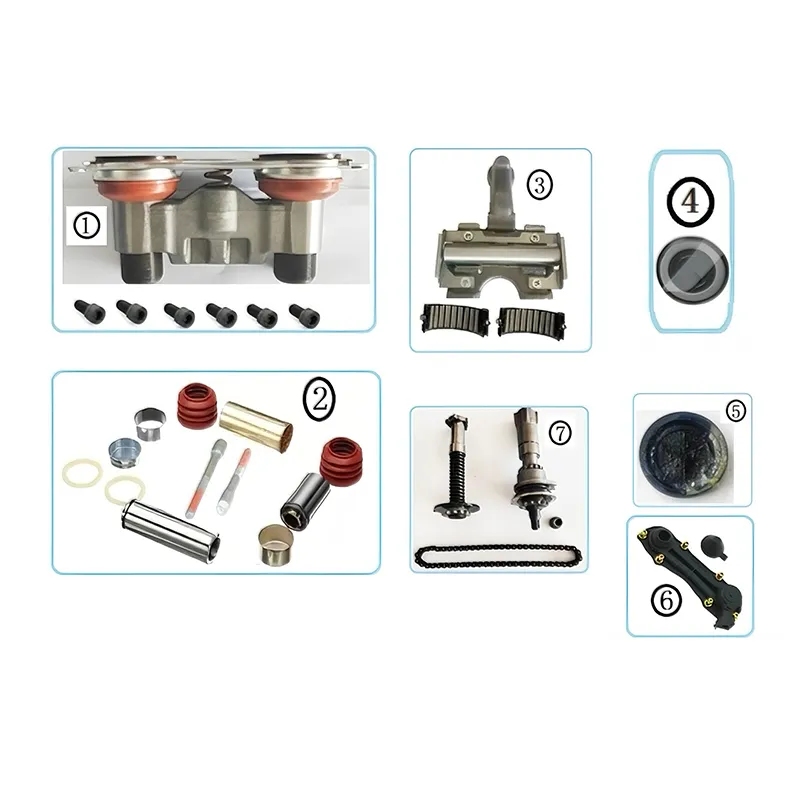 ①
③
4
2
⑦
⑤
⑥