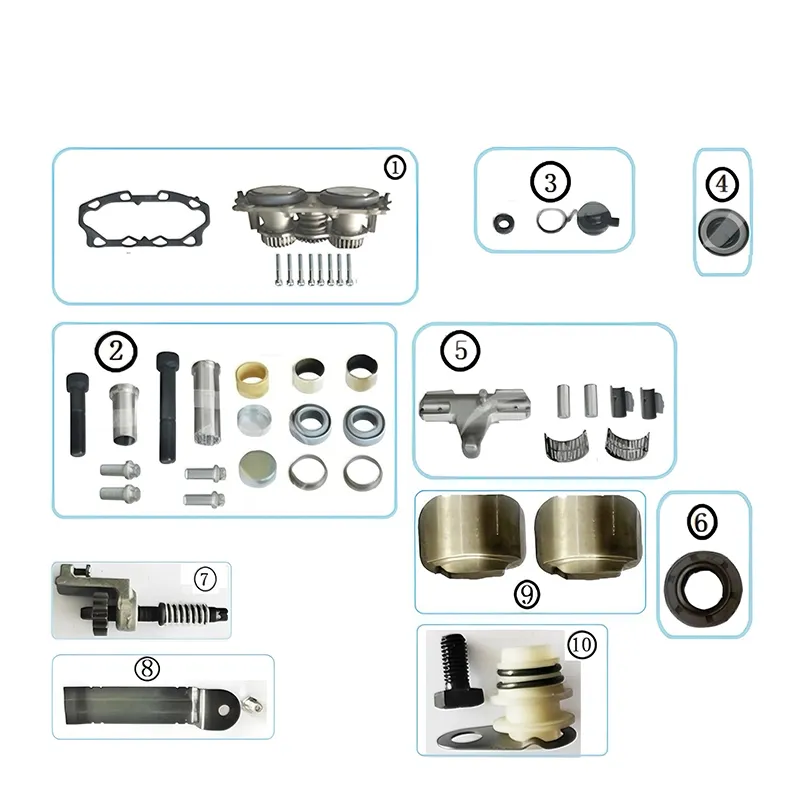 ①

③

④

②

⑤

⑥

⑦

⑨

⑧

⑩